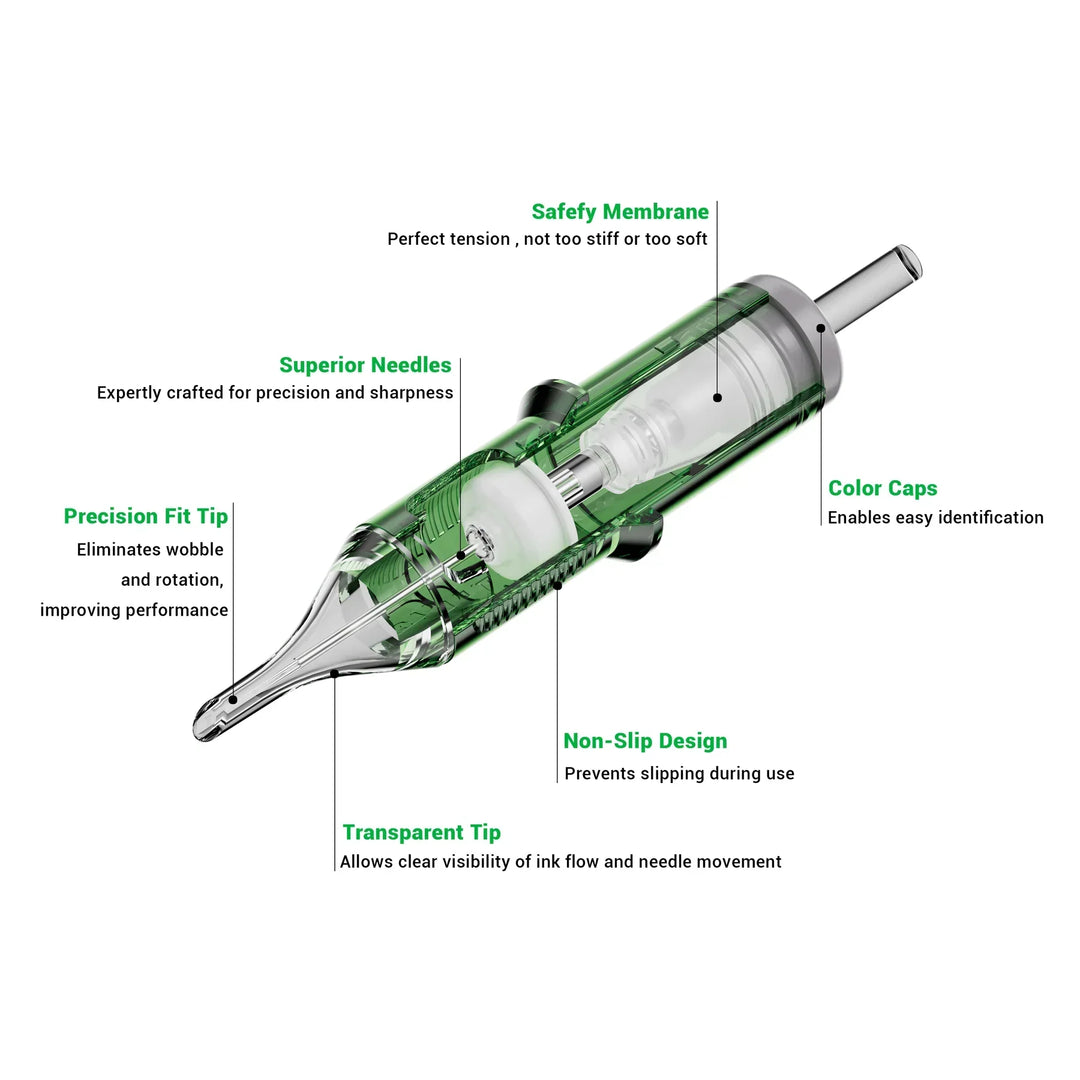 Safefy Membrane
Perfect tension , not too stiff or too soft

Superior Needles
Expertly crafted for precision and sharpness

Precision Fit Tip
Eliminates wobble and rotation, improving performance

Color Caps
Enables easy identification

Non-Slip Design
Prevents slipping during use

Transparent Tip
Allows clear visibility of ink flow and needle movement