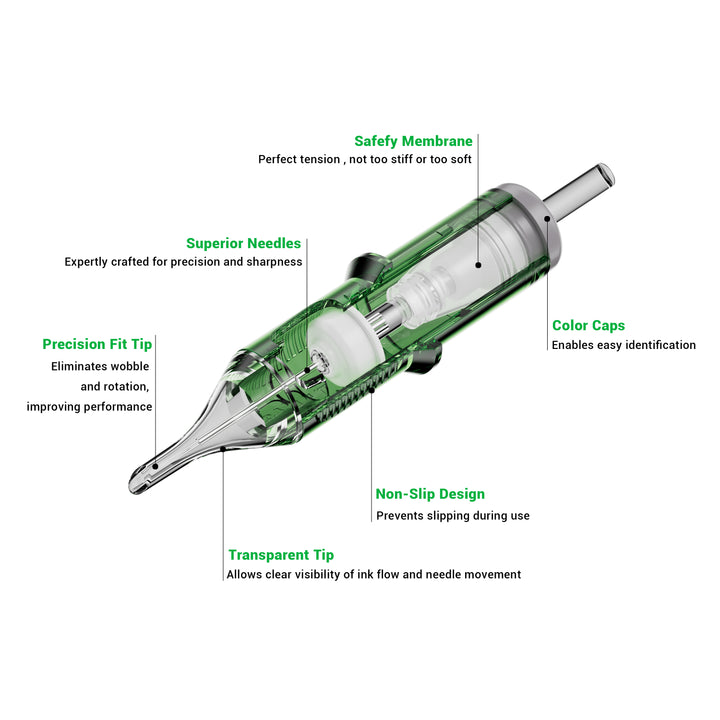 Safefy Membrane
Perfect tension , not too stiff or too soft

Superior Needles
Expertly crafted for precision and sharpness

Precision Fit Tip
Eliminates wobble and rotation, improving performance

Color Caps
Enables easy identification

Non-Slip Design
Prevents slipping during use

Transparent Tip
Allows clear visibility of ink flow and needle movement