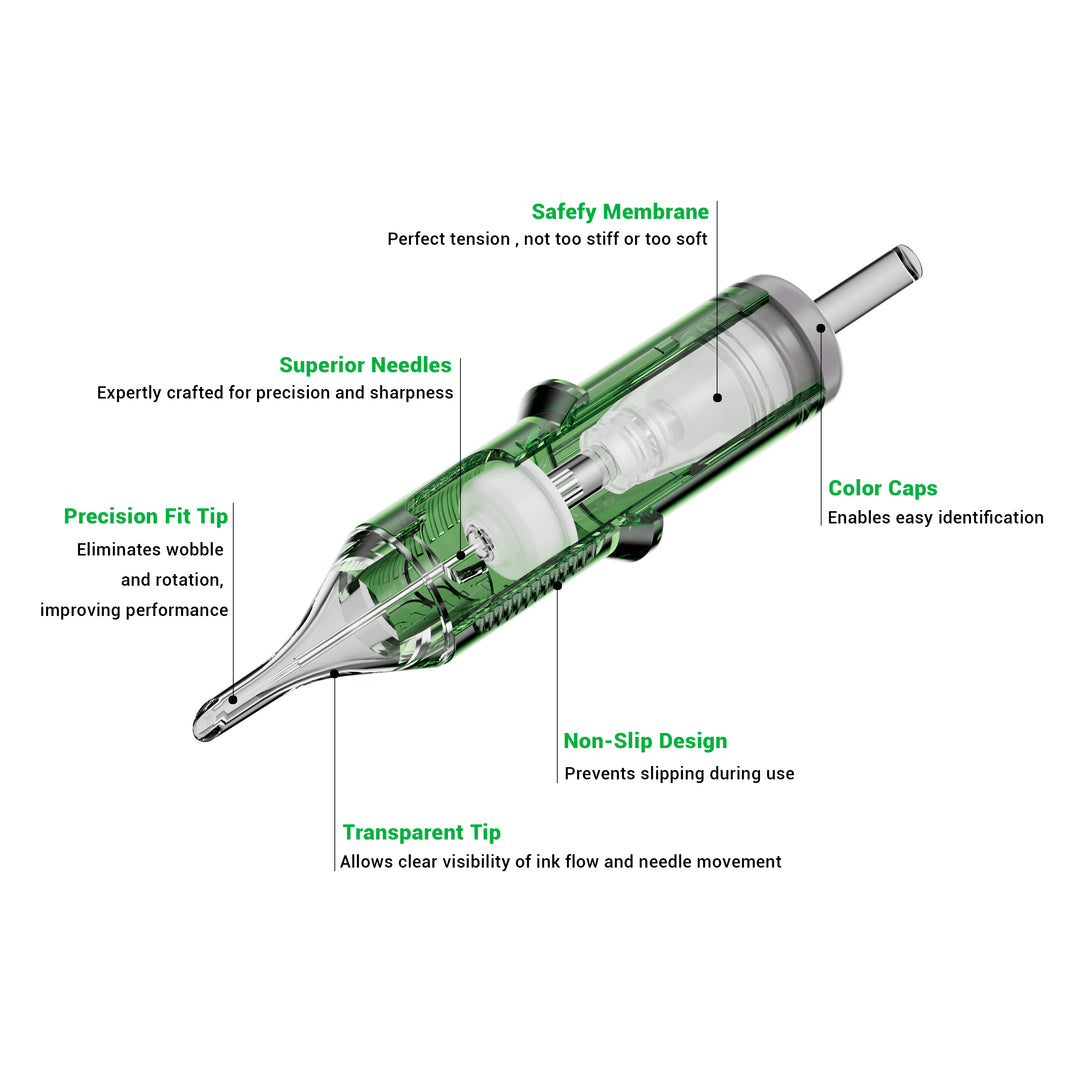 Safefy Membrane
Perfect tension , not too stiff or too soft

Superior Needles
Expertly crafted for precision and sharpness

Precision Fit Tip
Eliminates wobble and rotation, improving performance

Color Caps
Enables easy identification

Non-Slip Design
Prevents slipping during use

Transparent Tip
Allows clear visibility of ink flow and needle movement